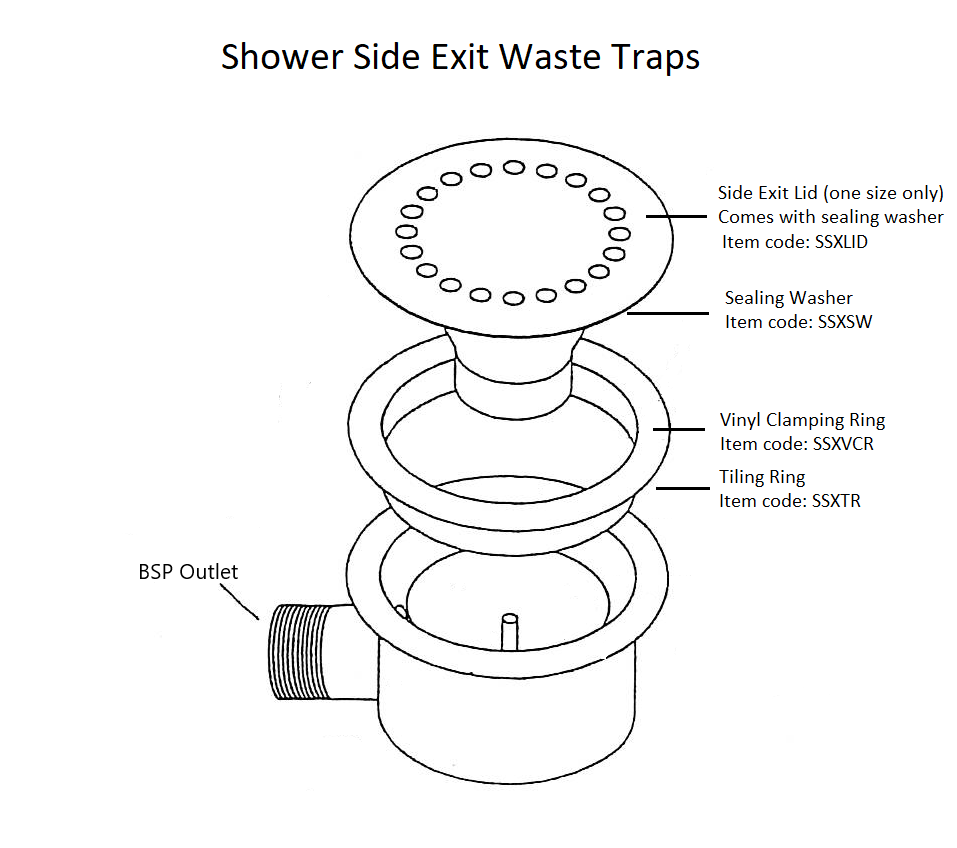 Shower Side Exit Waste Traps

Side Exit Lid (one size only)
Comes with sealing washer
Item code: SSXLID

Sealing Washer
Item code: SSXSW

Vinyl Clamping Ring
Item code: SSXVCR

Tiling Ring
Item code: SSXTR

BSP Outlet